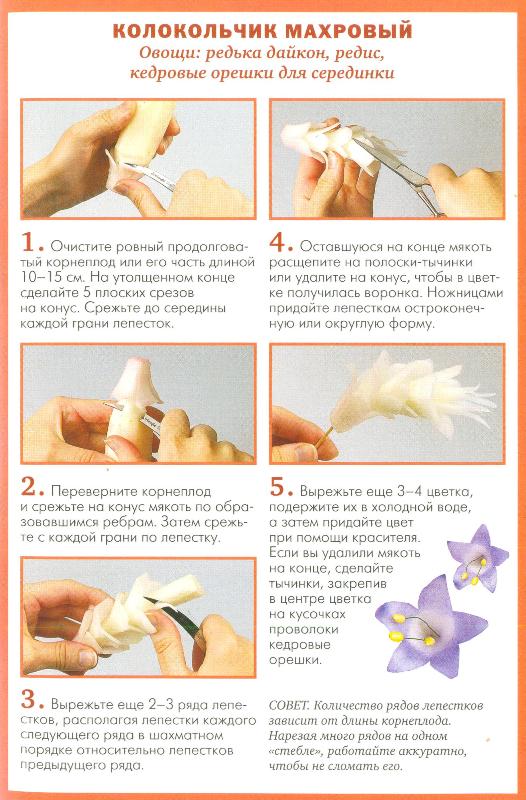 КОЛОКОЛЬЧИК МАХРОВЫЙ

Овощи: редька дайкон, редис, кедровые орешки для серединки

1. Очистите ровный продолговатый корнеплод или его часть длиной 10–15 см. На утолщенном конце сделайте 5 плоских срезов на конус. Срежьте до середины каждой грани лепесток.

2. Переверните корнеплод и срежьте на конус мякоть по образовавшимся ребрам. Затем срежьте с каждой грани по лепестку.

3. Вырежьте еще 2–3 ряда лепестков, располагая лепестки каждого следующего ряда в шахматном порядке относительно лепестков предыдущего ряда.

4. Оставшуюся на конце мякоть расщепите на полоски-тычинки или удалите на конус, чтобы в цветке получилась воронка. Ножницами придайте лепесткам остроконечную или округлую форму.

5. Вырежьте еще 3–4 цветка, подержите их в холодной воде, а затем придайте цвет при помощи красителя. Если вы удалили мякоть на конце, сделайте тычинки, закрепив в центре цветка на кусочках проволоки кедровые орешки.

СОВЕТ. Количество рядов лепестков зависит от длины корнеплода. Нарезая много рядов на одном «стебле», работайте аккуратно, чтобы не сломать его.